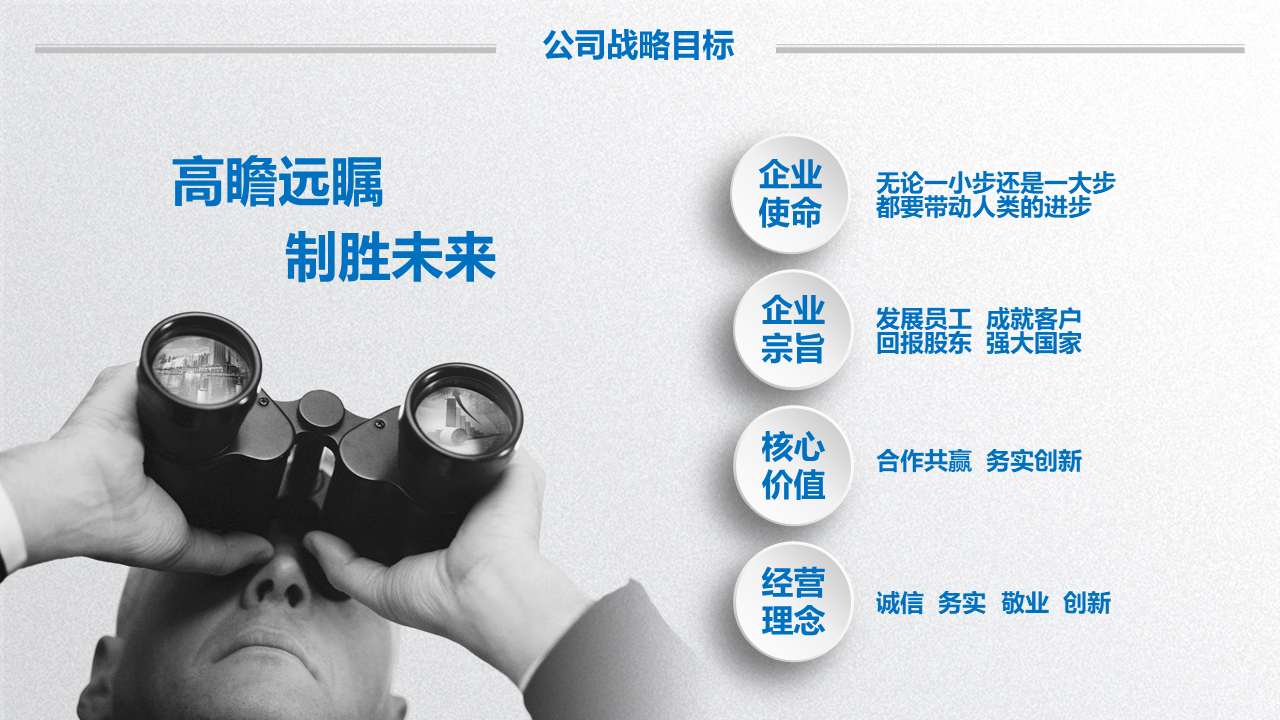 公司战略目标

高瞻远瞩
制胜未来

企业使命
无论一小步还是一大步
都要带动人类的进步

企业宗旨
发展员工 成就客户
回报股东 强大国家

核心价值
合作共赢 务实创新

经营理念
诚信 务实 敬业 创新