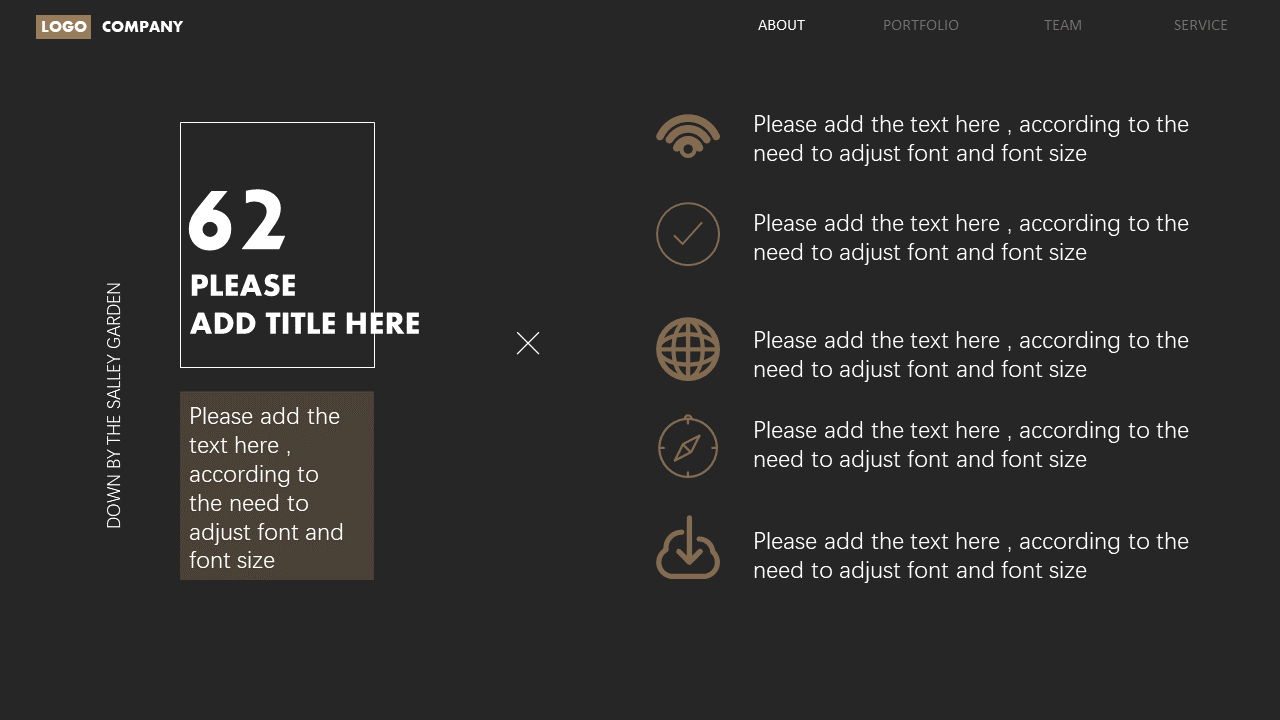 LOGO COMPANY

ABOUT PORTFOLIO TEAM SERVICE

DOWN BY THE SALLEY GARDEN

62

PLEASE
ADD TITLE HERE

Please add the text here , according to the need to adjust font and font size

Please add the text here , according to the need to adjust font and font size

Please add the text here , according to the need to adjust font and font size

Please add the text here , according to the need to adjust font and font size

Please add the text here , according to the need to adjust font and font size

Please add the text here , according to the need to adjust font and font size