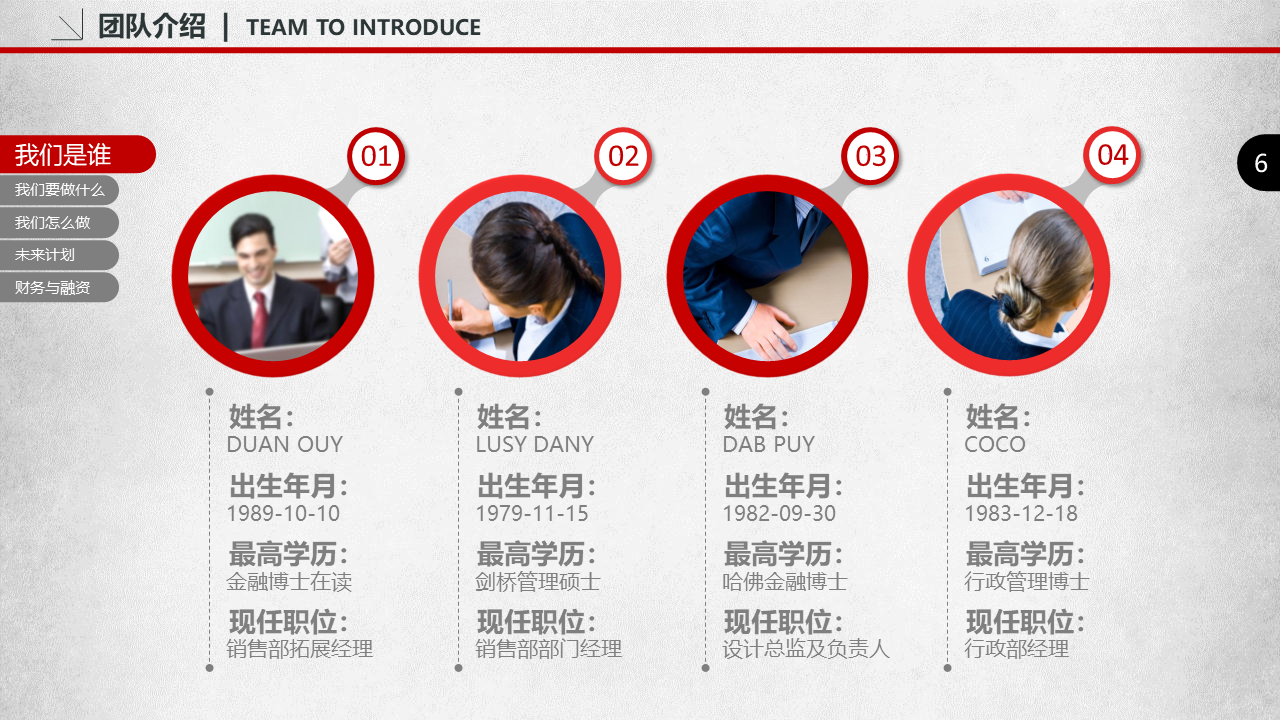 团队介绍 | TEAM TO INTRODUCE

我们是谁
我们要做什么
我们怎么做
未来计划
财务与融资

6

01
姓名：
DUAN OUY
出生年月：
1989-10-10
最高学历：
金融博士在读
现任职位：
销售部拓展经理

02
姓名：
LUSY DANY
出生年月：
1979-11-15
最高学历：
剑桥管理硕士
现任职位：
销售部部门经理

03
姓名：
DAB PUY
出生年月：
1982-09-30
最高学历：
哈佛金融博士
现任职位：
设计总监及负责人

04
姓名：
COCO
出生年月：
1983-12-18
最高学历：
行政管理博士
现任职位：
行政部经理