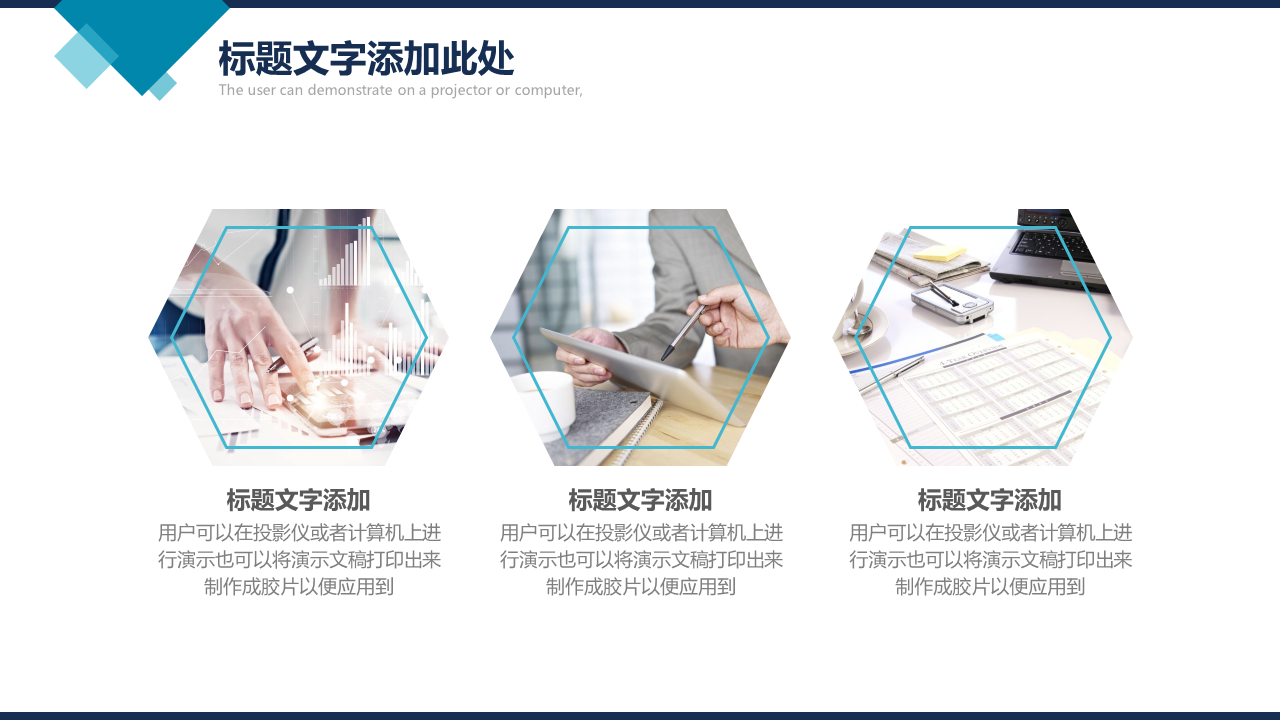 标题文字添加此处
The user can demonstrate on a projector or computer,

标题文字添加
用户可以在投影仪或者计算机上进行演示也可以将演示文稿打印出来制作成胶片以便应用到

标题文字添加
用户可以在投影仪或者计算机上进行演示也可以将演示文稿打印出来制作成胶片以便应用到

标题文字添加
用户可以在投影仪或者计算机上进行演示也可以将演示文稿打印出来制作成胶片以便应用到