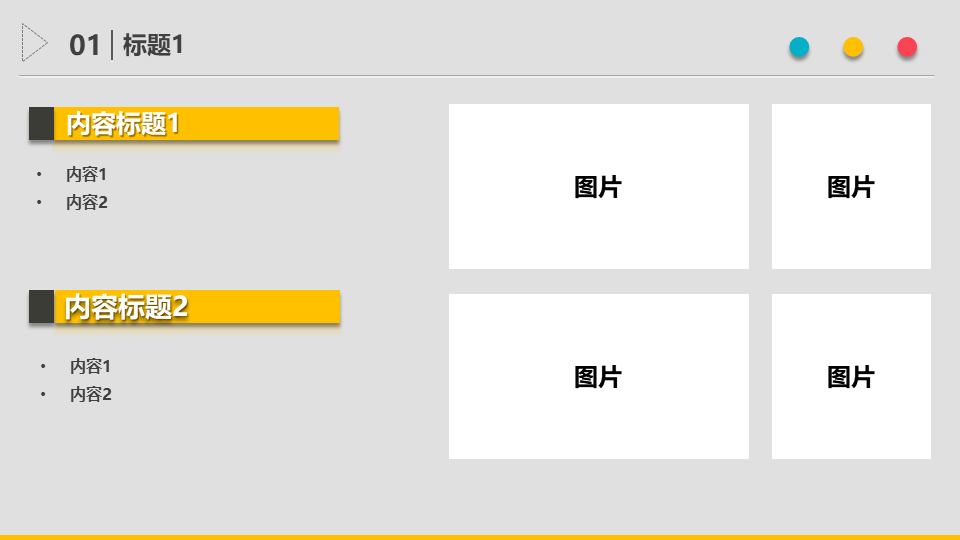 01 | 标题1

内容标题1

• 内容1
• 内容2

内容标题2

• 内容1
• 内容2

图片

图片

图片

图片